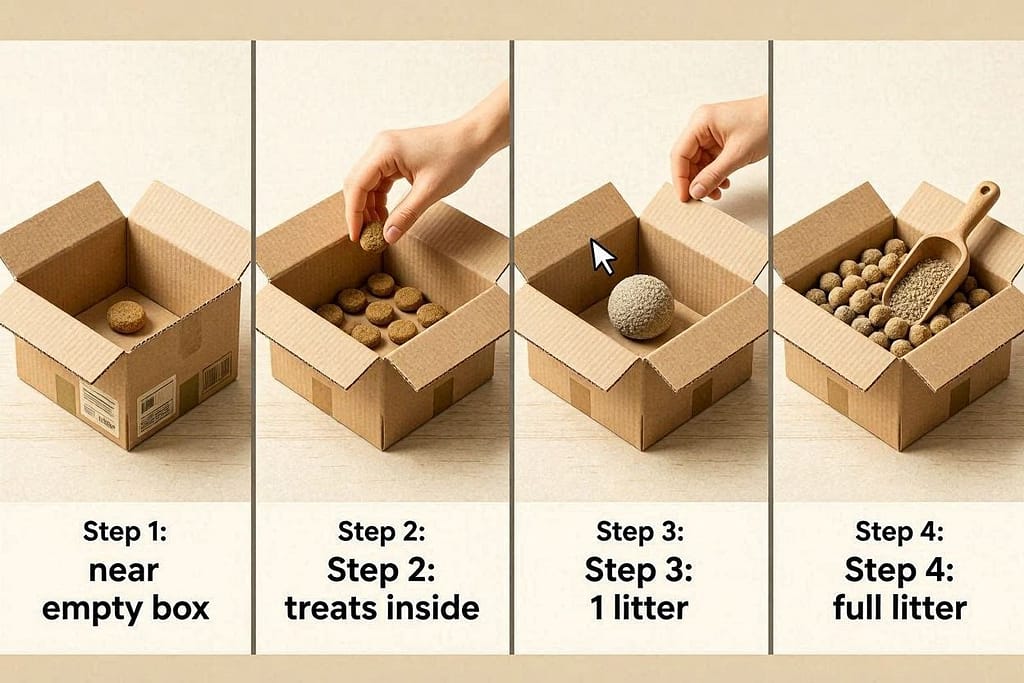 Step 1:
near empty box

Step 2:
Step 2:
treats inside

Step 3:
Step 3:
1 litter

Step 4:
Step 4:
full litter