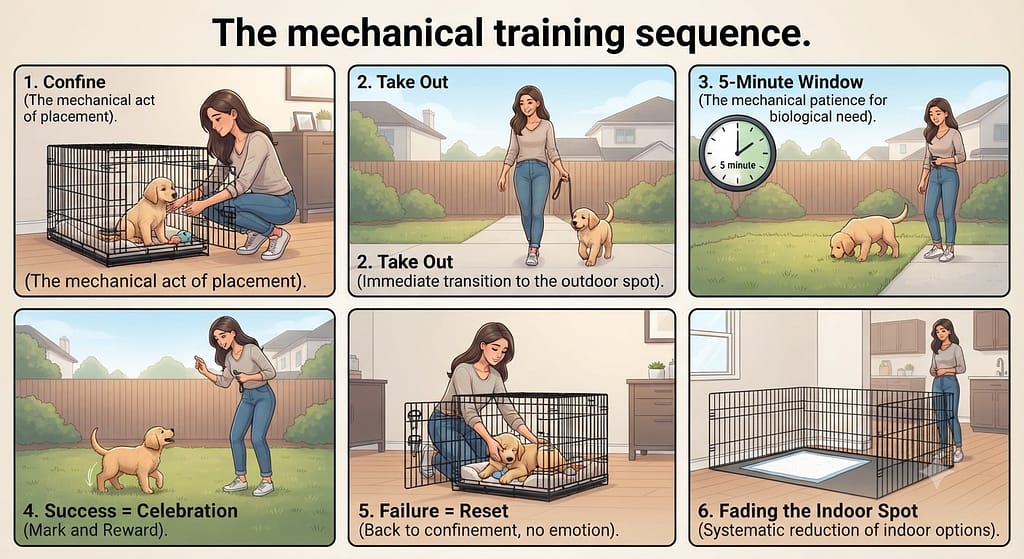 The mechanical training sequence.

1. Confine
(The mechanical act of placement).

(The mechanical act of placement).

2. Take Out

2. Take Out
(Immediate transition to the outdoor spot).

3. 5-Minute Window
(The mechanical patience for biological need).

5 minute

4. Success = Celebration
(Mark and Reward).

5. Failure = Reset
(Back to confinement, no emotion).

6. Fading the Indoor Spot
(Systematic reduction of indoor options).