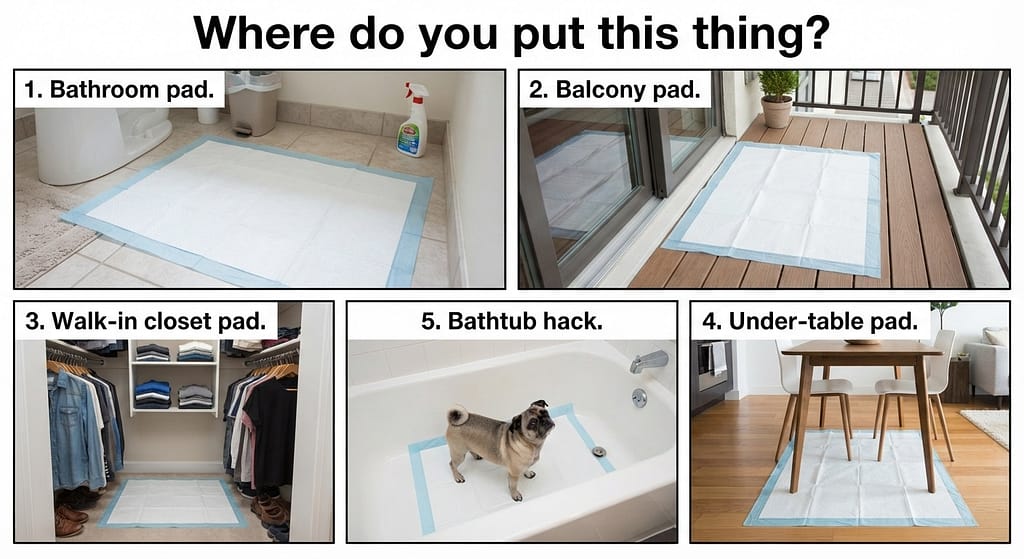 Where do you put this thing?

1. Bathroom pad.

2. Balcony pad.

3. Walk-in closet pad.

5. Bathtub hack.

4. Under-table pad.